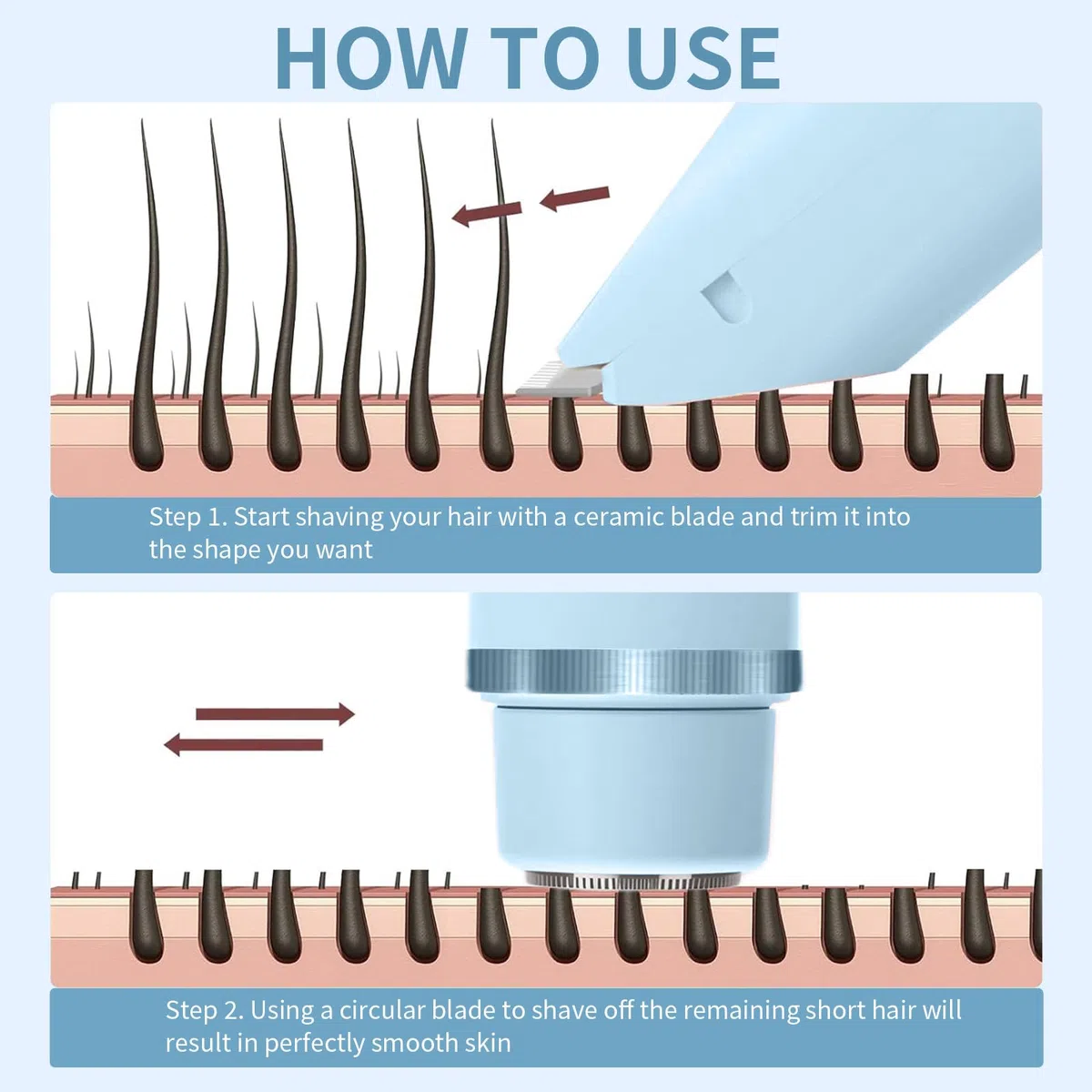 HOW TO USE

Step 1. Start shaving your hair with a ceramic blade and trim it into the shape you want

Step 2. Using a circular blade to shave off the remaining short hair will result in perfectly smooth skin